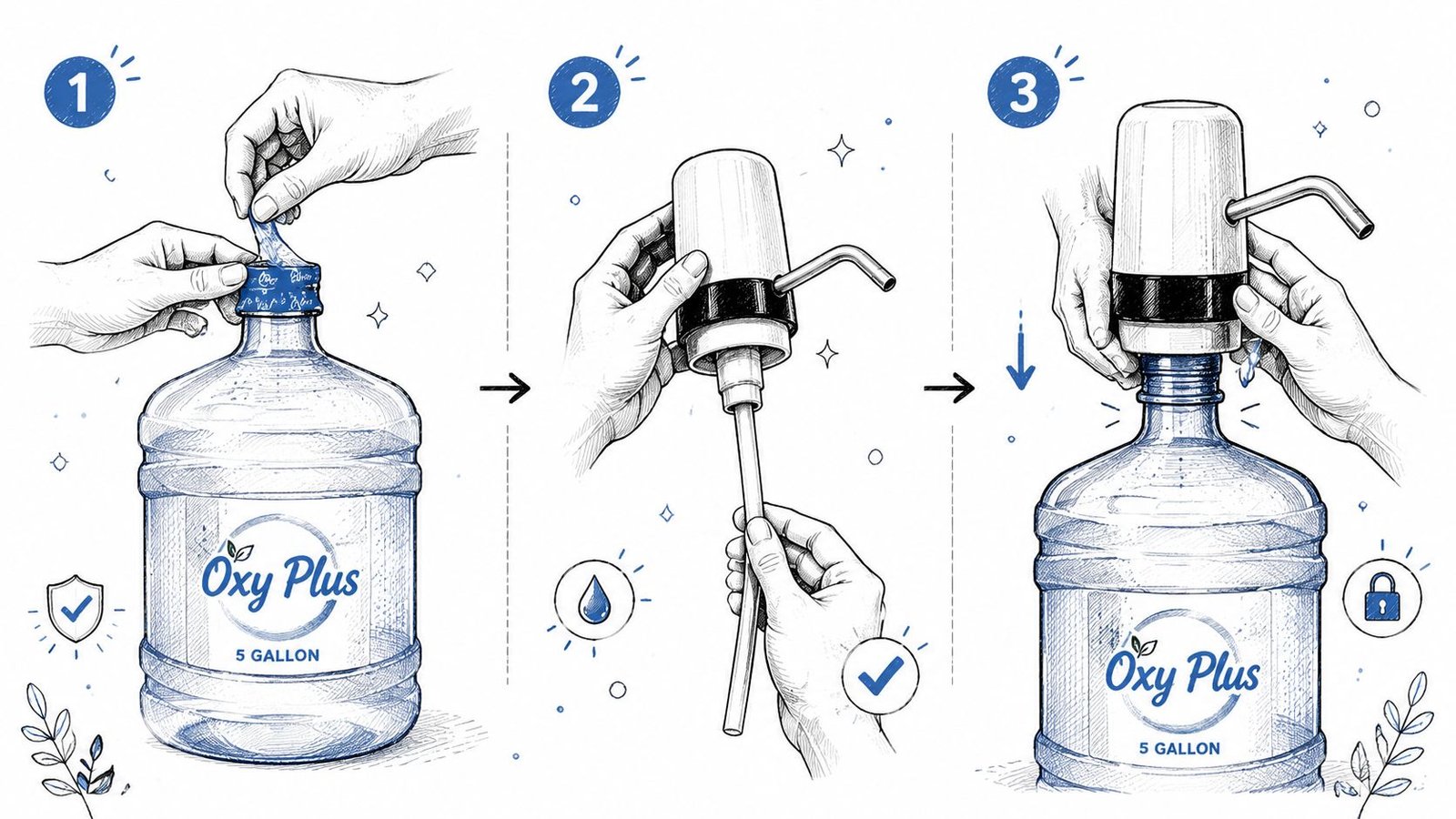 1

Oxy Plus

5 GALLON

2

3

Oxy Plus

5 GALLON