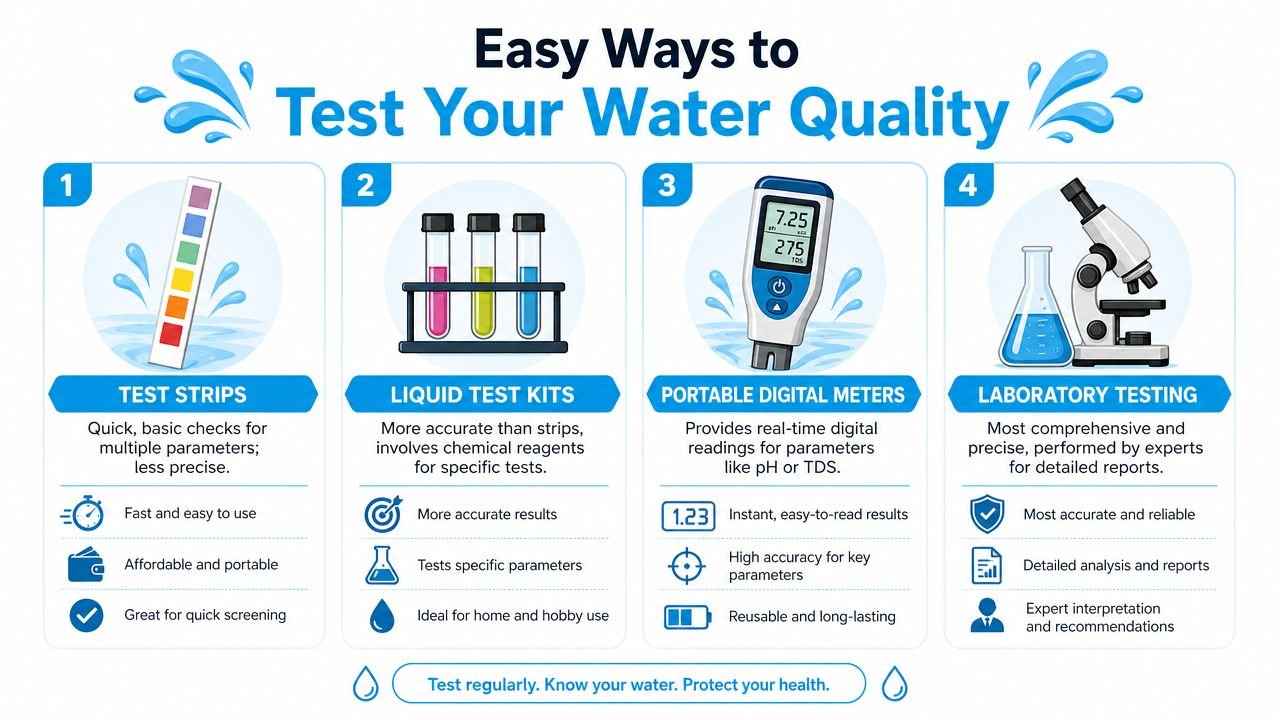 Easy Ways to
Test Your Water Quality

1

TEST STRIPS

Quick, basic checks for multiple parameters; less precise.

Fast and easy to use

Affordable and portable

Great for quick screening

2

LIQUID TEST KITS

More accurate than strips, involves chemical reagents for specific tests.

More accurate results

Tests specific parameters

Ideal for home and hobby use

3

7.25
pH
275
TDS

PORTABLE DIGITAL METERS

Provides real-time digital readings for parameters like pH or TDS.

1.23

Instant, easy-to-read results

High accuracy for key parameters

Reusable and long-lasting

4

LABORATORY TESTING

Most comprehensive and precise, performed by experts for detailed reports.

Most accurate and reliable

Detailed analysis and reports

Expert interpretation and recommendations

Test regularly. Know your water. Protect your health.