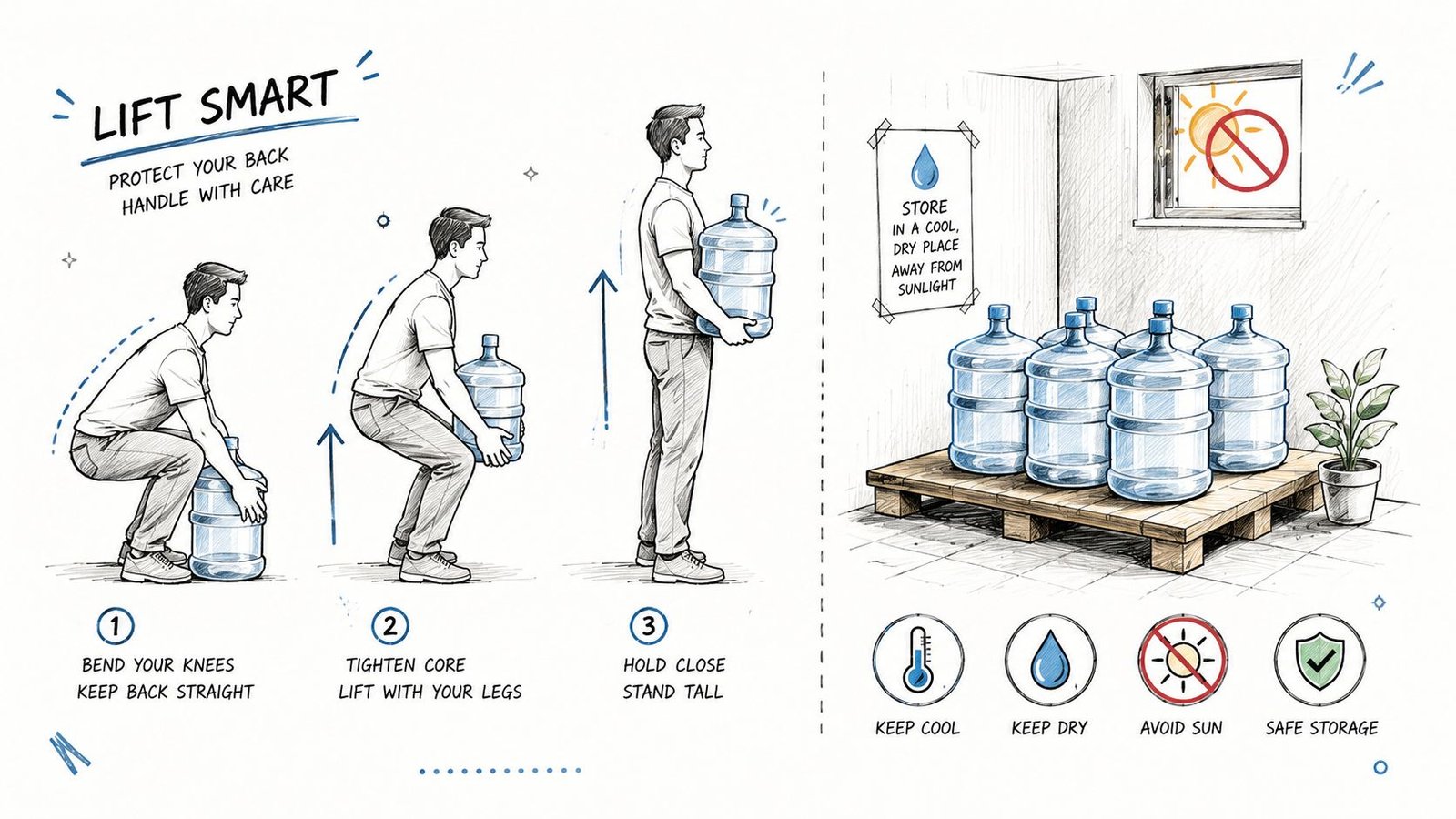 LIFT SMART

PROTECT YOUR BACK
HANDLE WITH CARE

1
BEND YOUR KNEES
KEEP BACK STRAIGHT

2
TIGHTEN CORE
LIFT WITH YOUR LEGS

3
HOLD CLOSE
STAND TALL

STORE IN A COOL, DRY PLACE AWAY FROM SUNLIGHT

KEEP COOL

KEEP DRY

AVOID SUN

SAFE STORAGE